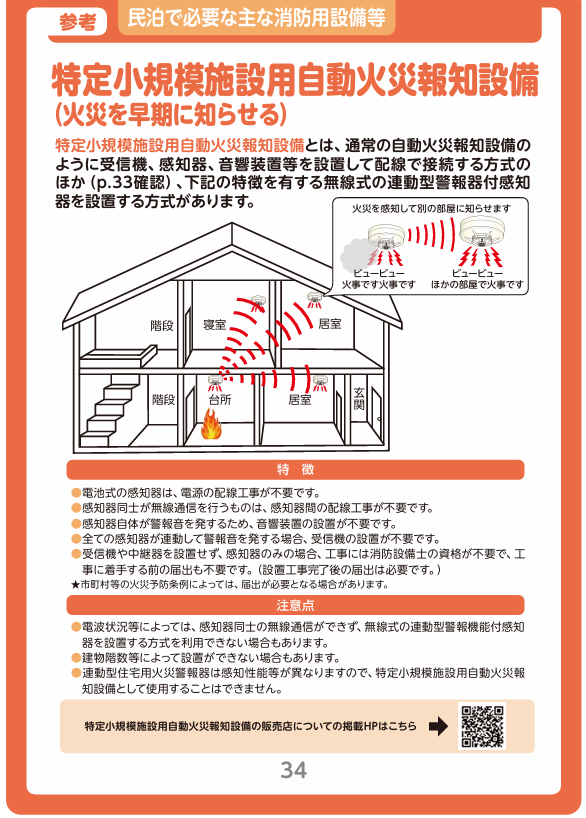 参考　民泊で必要な主な消防用設備等

特定小規模施設用自動火災報知設備
（火災を早期に知らせる）

特定小規模施設用自動火災報知設備とは、通常の自動火災報知設備のように受信機、感知器、音響装置等を設置して配線で接続する方式のほか（p.33確認）、下記の特徴を有する無線式の連動型警報器付感知器を設置する方式があります。

火災を感知して別の部屋に知らせます
ピューピュー
火事です火事です
ピューピュー
ほかの部屋で火事です

階段
寝室
居室
階段
台所
居室
玄関

特　徴

●電池式の感知器は、電源の配線工事が不要です。
●感知器同士が無線通信を行うものは、感知器間の配線工事が不要です。
●感知器自体が警報音を発するため、音響装置の設置が不要です。
●全ての感知器が連動して警報音を発する場合、受信機の設置が不要です。
●受信機や中継器を設置せず、感知器のみの場合、工事には消防設備士の資格が不要で、工事に着手する前の届出も不要です。（設置工事完了後の届出は必要です。）
★市町村等の火災予防条例によっては、届出が必要となる場合があります。

注意点

●電波状況等によっては、感知器同士の無線通信ができず、無線式の連動型警報機能付感知器を設置する方式を利用できない場合もあります。
●建物階数等によって設置ができない場合もあります。
●連動型住宅用火災警報器は感知性能等が異なりますので、特定小規模施設用自動火災報知設備として使用することはできません。

特定小規模施設用自動火災報知設備の販売店についての掲載HPはこちら

34